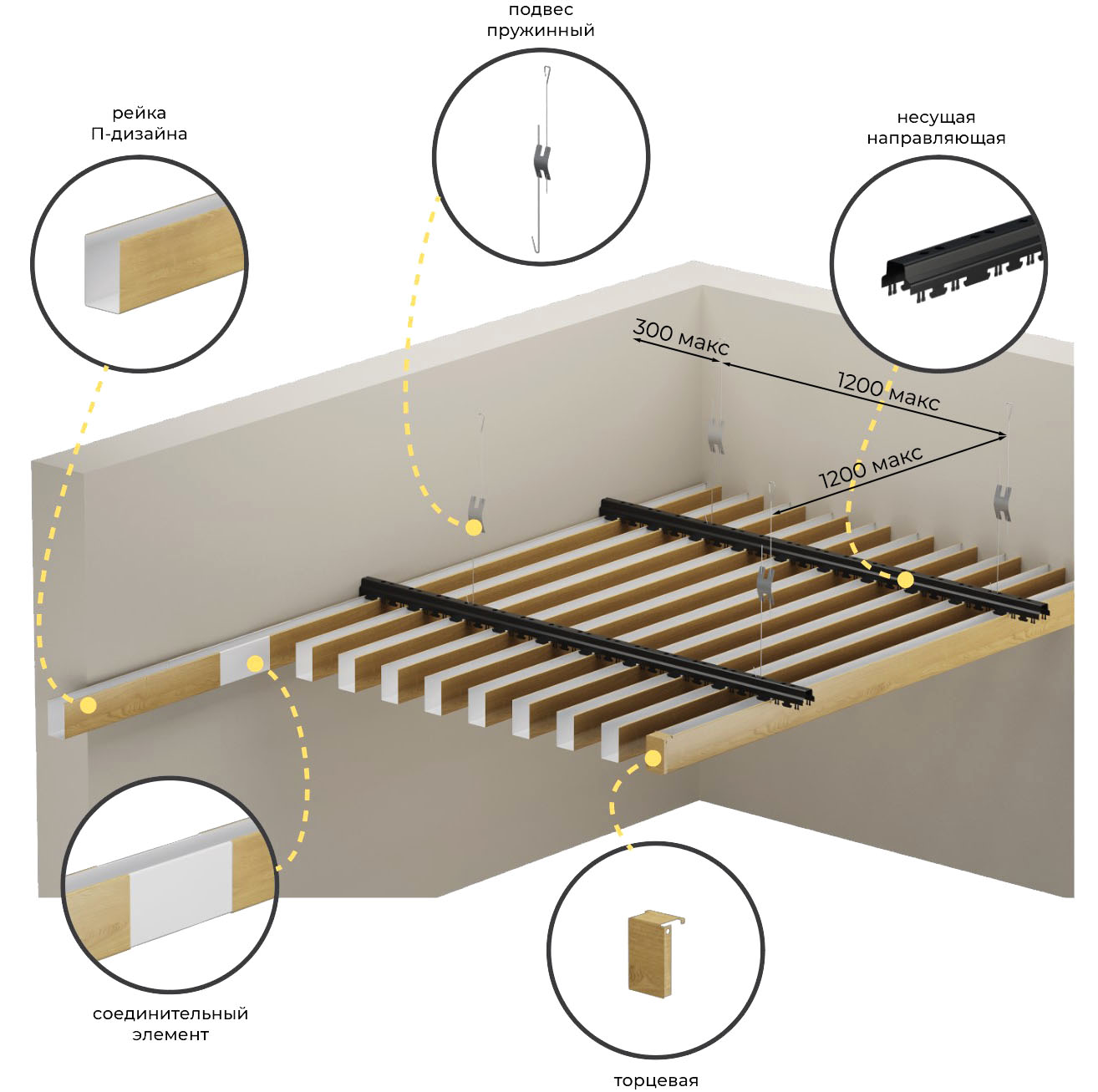 подвес
пружинный

рейка
П-дизайна

несущая
направляющая

300 макс

1200 макс

1200 макс

соединительный
элемент

торцевая